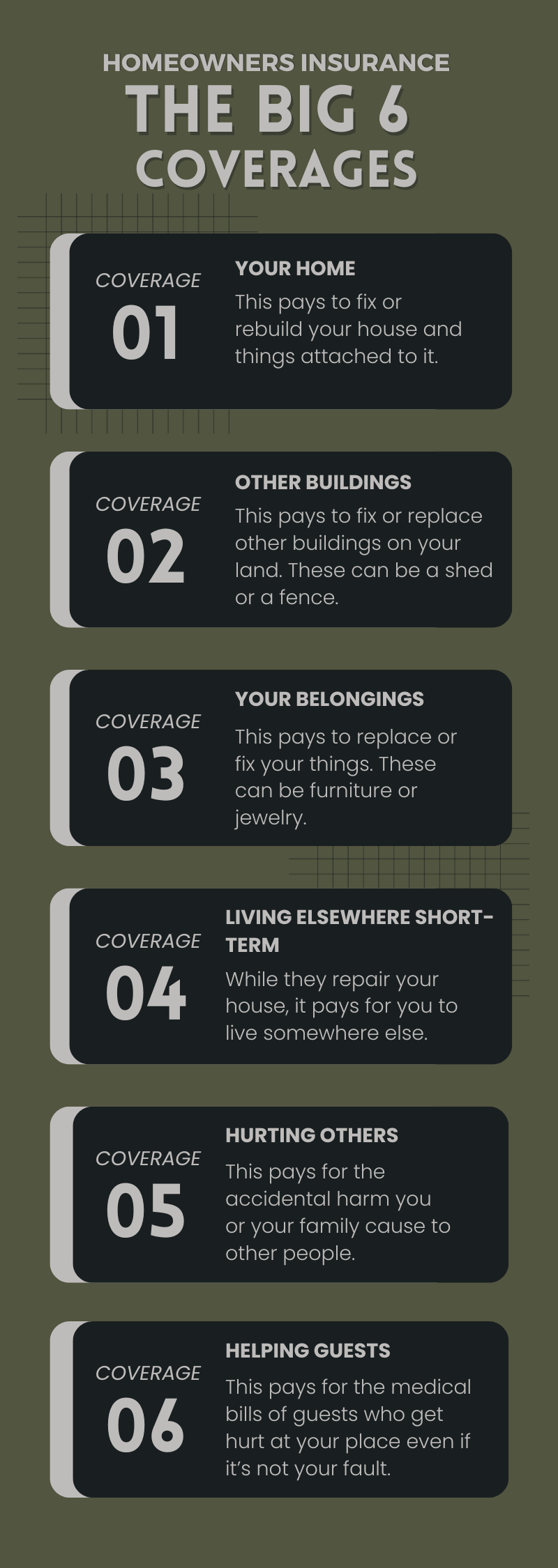 HOMEOWNERS INSURANCE
THE BIG 6
COVERAGES

COVERAGE
01

YOUR HOME
This pays to fix or rebuild your house and things attached to it.

COVERAGE
02

OTHER BUILDINGS
This pays to fix or replace other buildings on your land. These can be a shed or a fence.

COVERAGE
03

YOUR BELONGINGS
This pays to replace or fix your things. These can be furniture or jewelry.

COVERAGE
04

LIVING ELSEWHERE SHORT-TERM
While they repair your house, it pays for you to live somewhere else.

COVERAGE
05

HURTING OTHERS
This pays for the accidental harm you or your family cause to other people.

COVERAGE
06

HELPING GUESTS
This pays for the medical bills of guests who get hurt at your place even if it's not your fault.