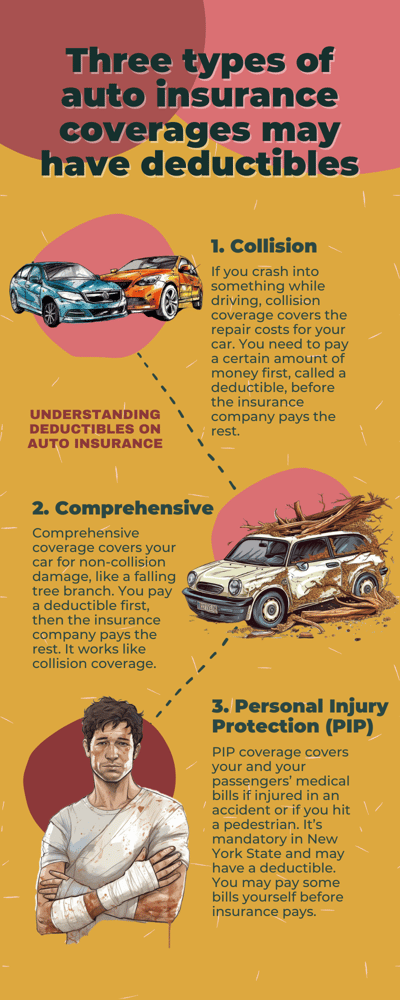 Three types of auto insurance coverages may have deductibles

1. Collision

If you crash into something while driving, collision coverage covers the repair costs for your car. You need to pay a certain amount of money first, called a deductible, before the insurance company pays the rest.

UNDERSTANDING DEDUCTIBLES ON AUTO INSURANCE

2. Comprehensive

Comprehensive coverage covers your car for non-collision damage, like a falling tree branch. You pay a deductible first, then the insurance company pays the rest. It works like collision coverage.

3. Personal Injury Protection (PIP)

PIP coverage covers your and your passengers' medical bills if injured in an accident or if you hit a pedestrian. It's mandatory in New York State and may have a deductible. You may pay some bills yourself before insurance pays.