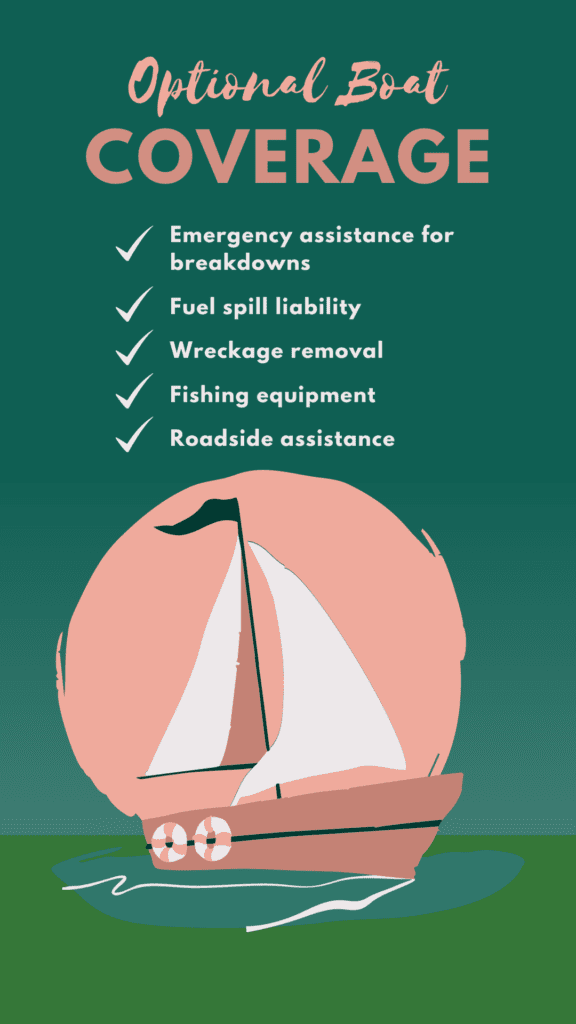 Optional Boat
COVERAGE

✓ Emergency assistance for breakdowns
✓ Fuel spill liability
✓ Wreckage removal
✓ Fishing equipment
✓ Roadside assistance