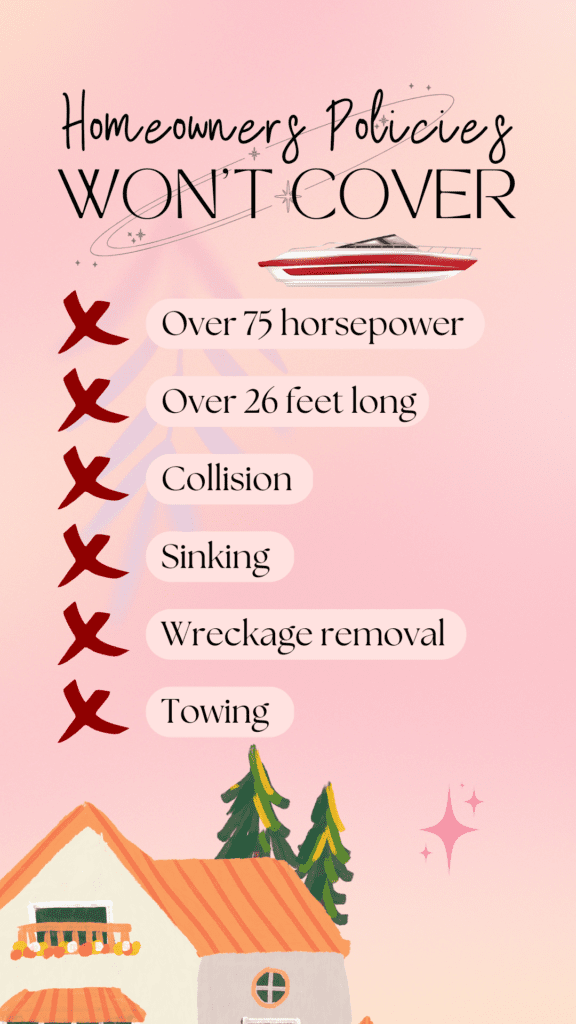 Homeowners Policies
WON'T COVER

Over 75 horsepower

Over 26 feet long

Collision

Sinking

Wreckage removal

Towing