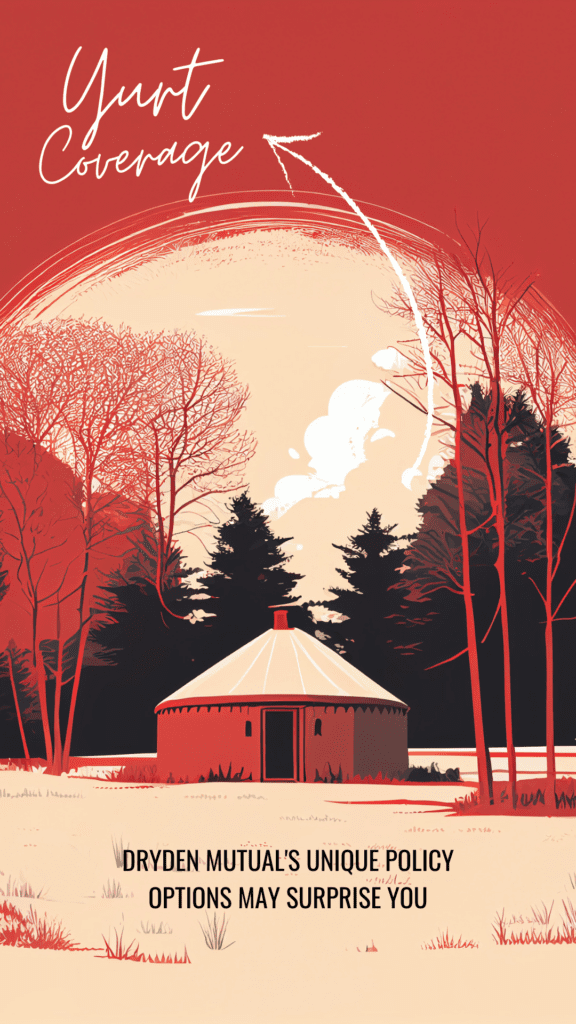 Yurt Coverage

DRYDEN MUTUAL'S UNIQUE POLICY OPTIONS MAY SURPRISE YOU