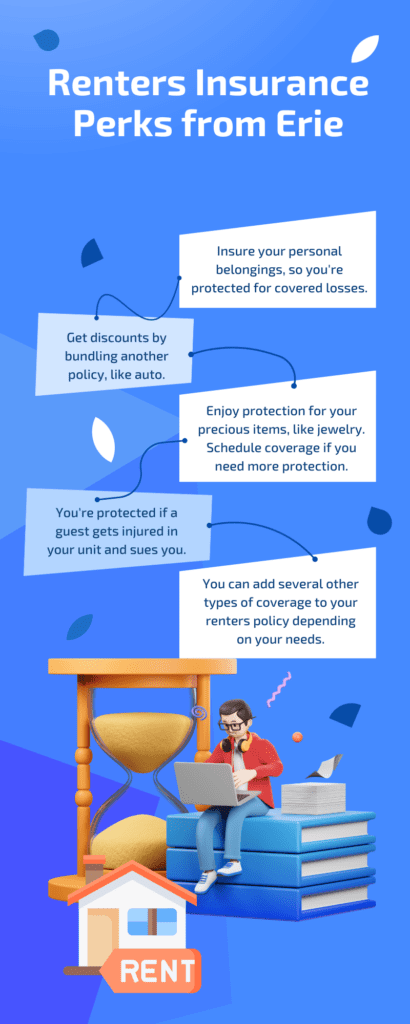 Renters Insurance Perks from Erie

Insure your personal belongings, so you're protected for covered losses.

Get discounts by bundling another policy, like auto.

Enjoy protection for your precious items, like jewelry. Schedule coverage if you need more protection.

You're protected if a guest gets injured in your unit and sues you.

You can add several other types of coverage to your renters policy depending on your needs.

RENT