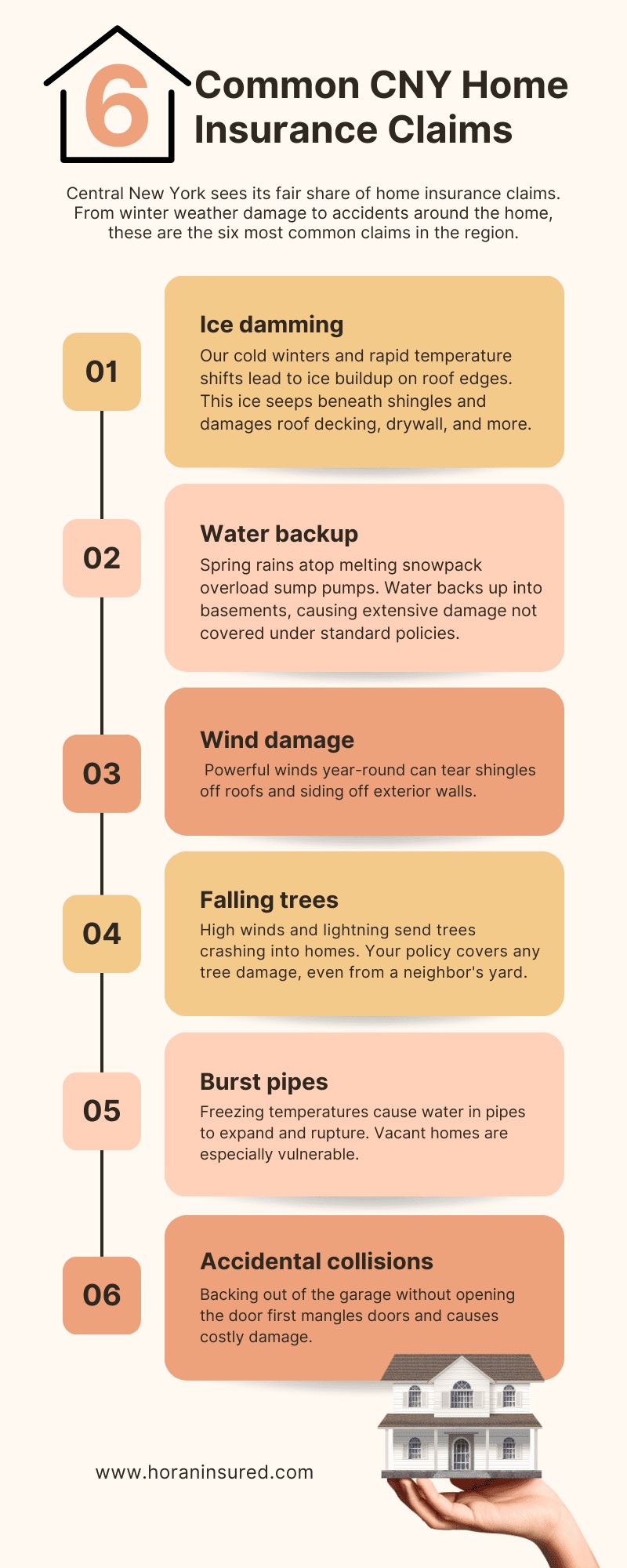 6 Common CNY Home Insurance Claims

Central New York sees its fair share of home insurance claims. From winter weather damage to accidents around the home, these are the six most common claims in the region.

01

Ice damming

Our cold winters and rapid temperature shifts lead to ice buildup on roof edges. This ice seeps beneath shingles and damages roof decking, drywall, and more.

02

Water backup

Spring rains atop melting snowpack overload sump pumps. Water backs up into basements, causing extensive damage not covered under standard policies.

03

Wind damage

Powerful winds year-round can tear shingles off roofs and siding off exterior walls.

04

Falling trees

High winds and lightning send trees crashing into homes. Your policy covers any tree damage, even from a neighbor's yard.

05

Burst pipes

Freezing temperatures cause water in pipes to expand and rupture. Vacant homes are especially vulnerable.

06

Accidental collisions

Backing out of the garage without opening the door first mangles doors and causes costly damage.

www.horaninsured.com