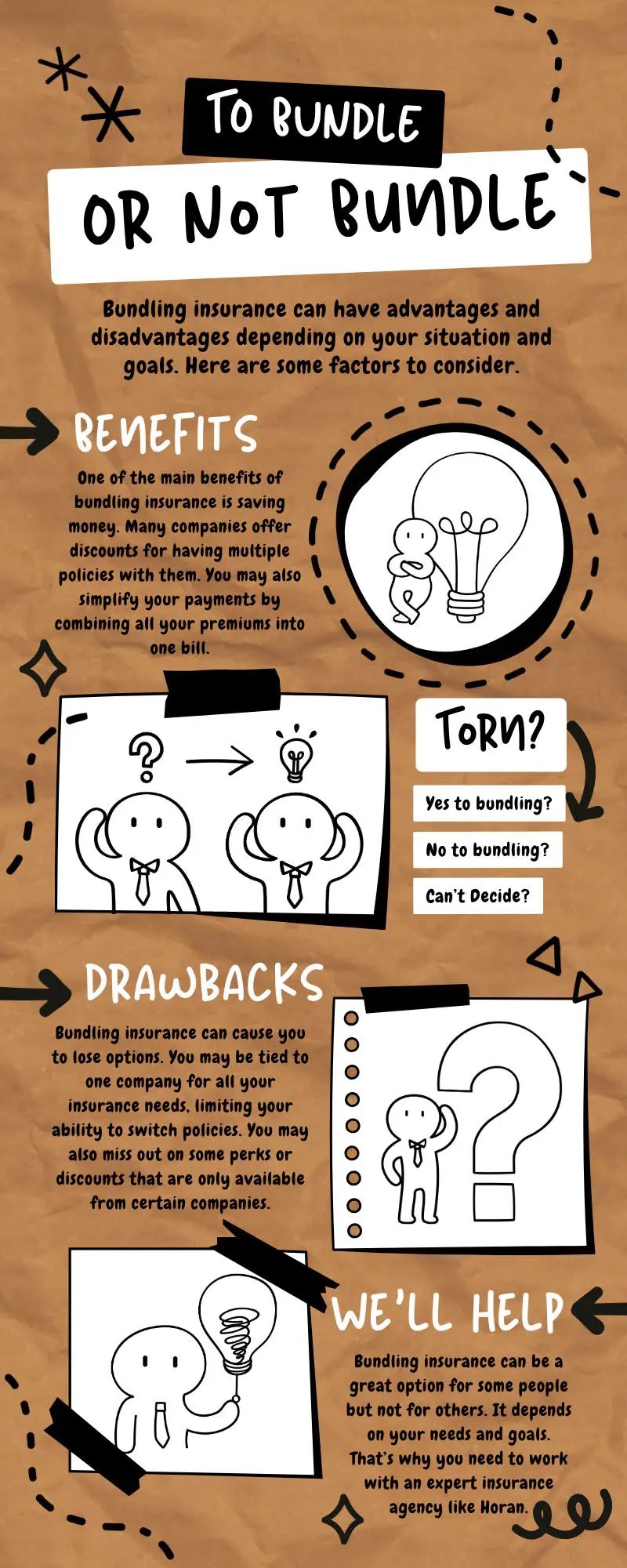 TO BUNDLE

OR NOT BUNDLE

Bundling insurance can have advantages and disadvantages depending on your situation and goals. Here are some factors to consider.

BENEFITS

One of the main benefits of bundling insurance is saving money. Many companies offer discounts for having multiple policies with them. You may also simplify your payments by combining all your premiums into one bill.

TORN?

Yes to bundling?

No to bundling?

Can't Decide?

DRAWBACKS

Bundling insurance can cause you to lose options. You may be tied to one company for all your insurance needs, limiting your ability to switch policies. You may also miss out on some perks or discounts that are only available from certain companies.

WE'LL HELP

Bundling insurance can be a great option for some people but not for others. It depends on your needs and goals. That's why you need to work with an expert insurance agency like Horan.