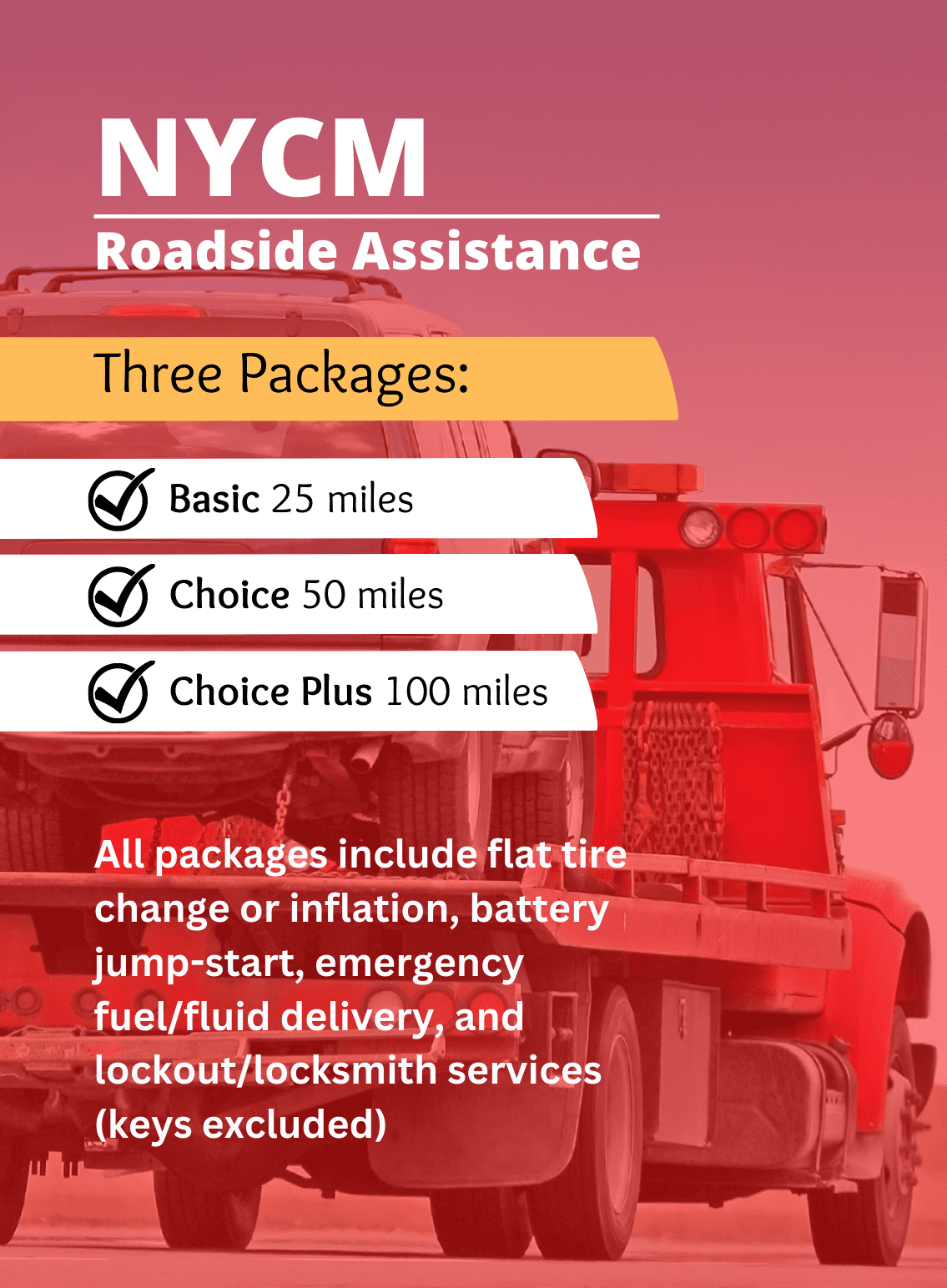 NYCM
Roadside Assistance

Three Packages:

Basic 25 miles

Choice 50 miles

Choice Plus 100 miles

All packages include flat tire change or inflation, battery jump-start, emergency fuel/fluid delivery, and lockout/locksmith services (keys excluded)