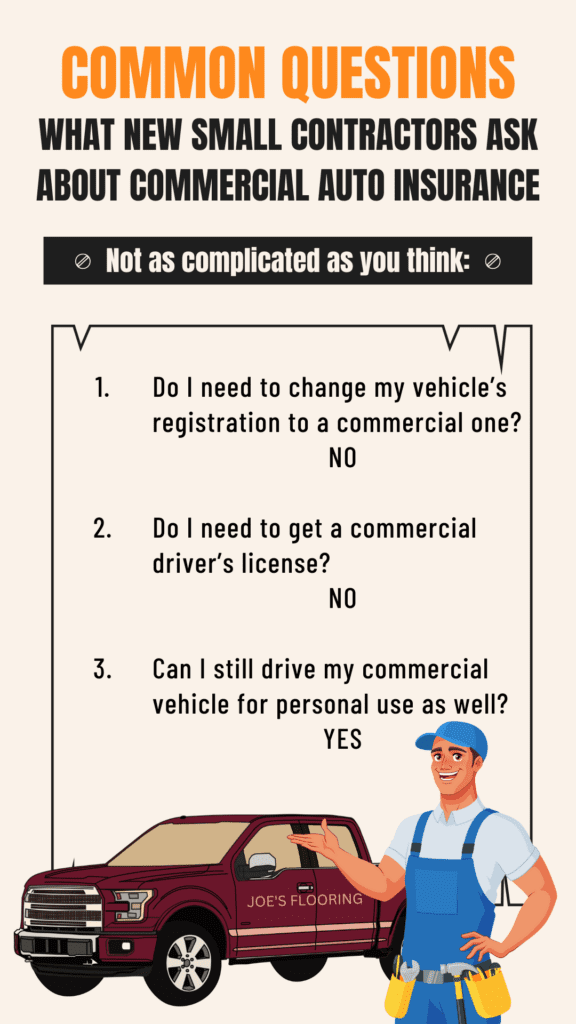 COMMON QUESTIONS
WHAT NEW SMALL CONTRACTORS ASK ABOUT COMMERCIAL AUTO INSURANCE

Not as complicated as you think:

1. Do I need to change my vehicle's registration to a commercial one?
NO

2. Do I need to get a commercial driver's license?
NO

3. Can I still drive my commercial vehicle for personal use as well?
YES

JOE'S FLOORING