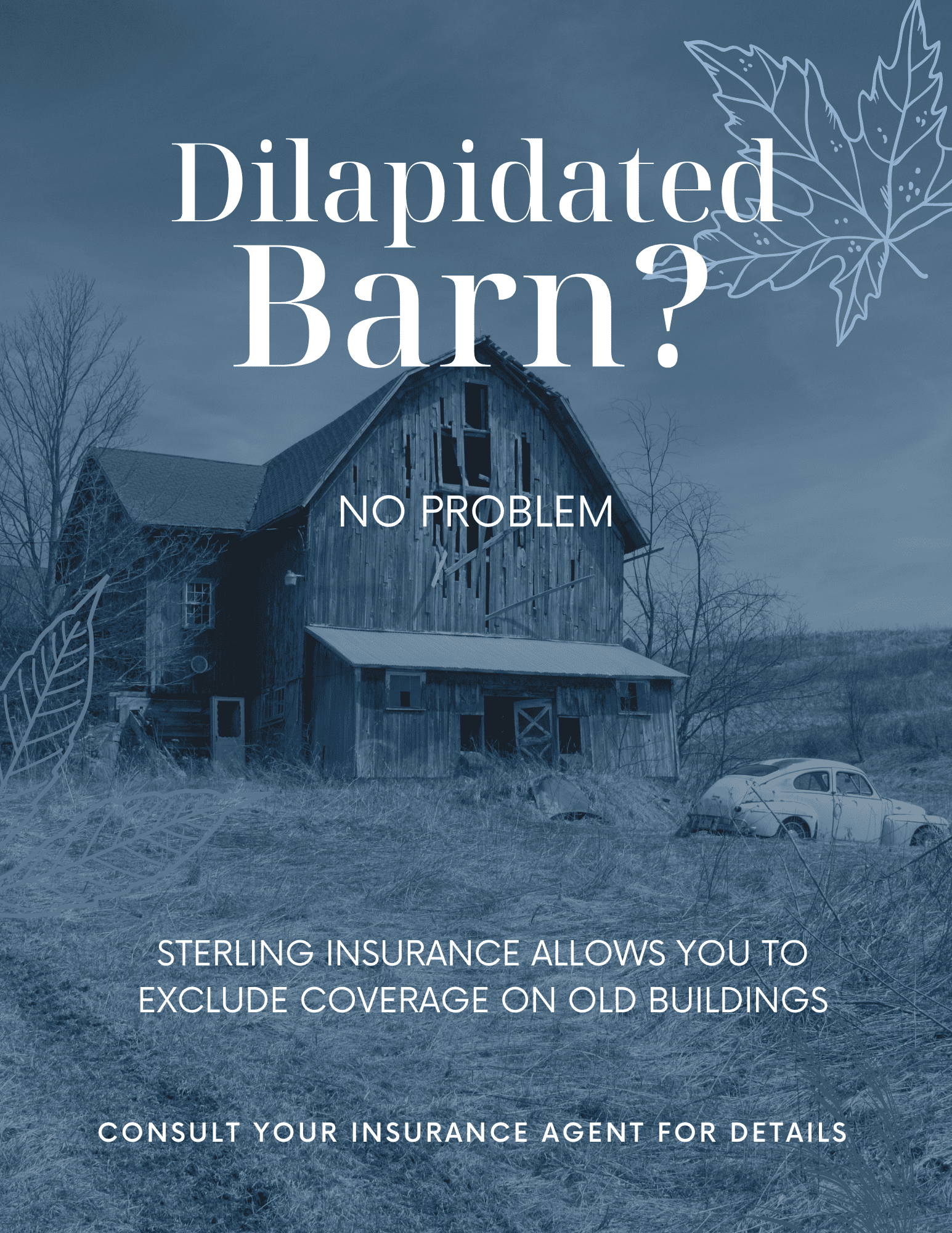 Dilapidated Barn?

NO PROBLEM

STERLING INSURANCE ALLOWS YOU TO EXCLUDE COVERAGE ON OLD BUILDINGS

CONSULT YOUR INSURANCE AGENT FOR DETAILS