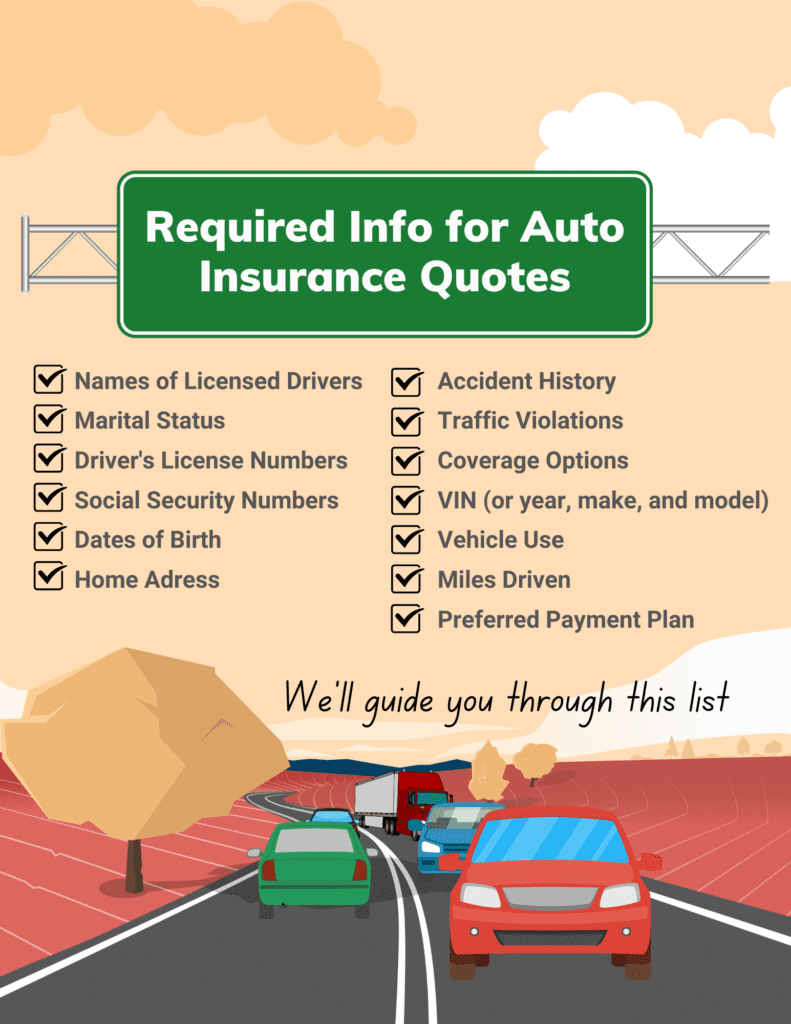 Required Info for Auto Insurance Quotes

Names of Licensed Drivers
Marital Status
Driver's License Numbers
Social Security Numbers
Dates of Birth
Home Adress

Accident History
Traffic Violations
Coverage Options
VIN (or year, make, and model)
Vehicle Use
Miles Driven
Preferred Payment Plan

We'll guide you through this list