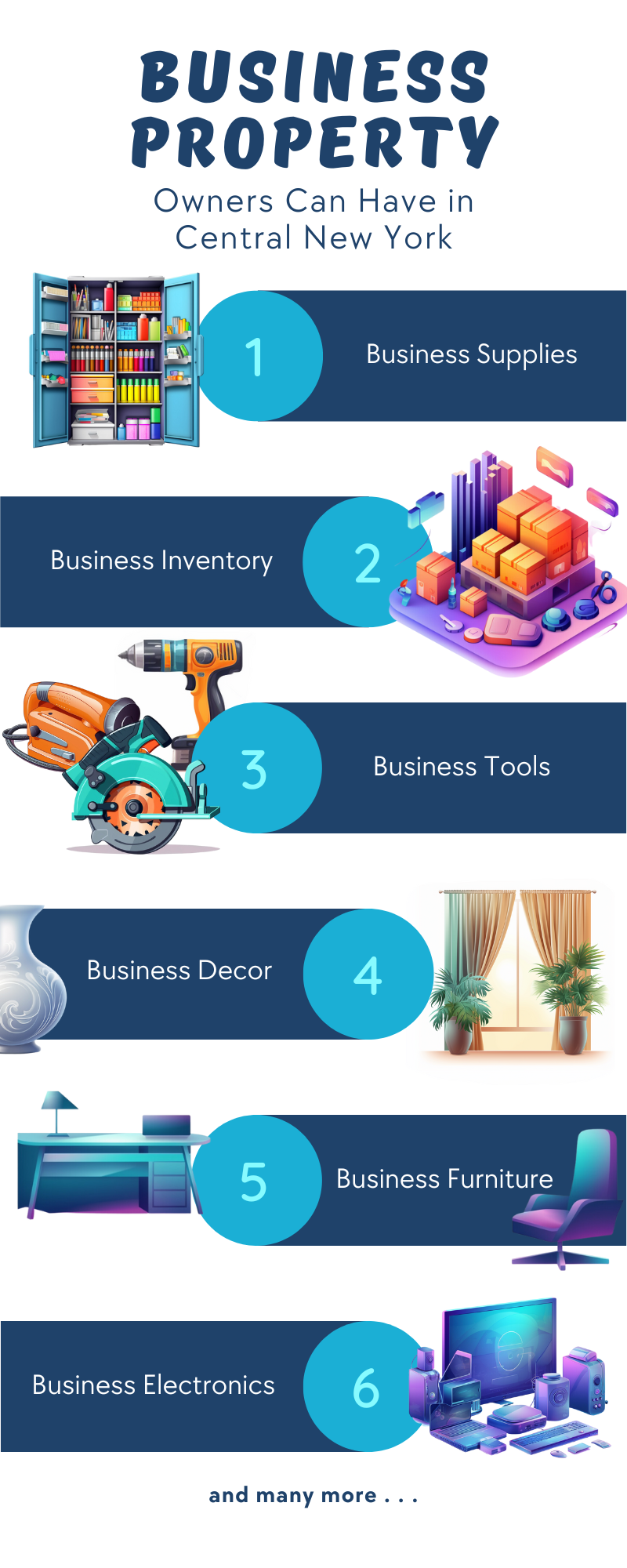 BUSINESS PROPERTY

Owners Can Have in Central New York

1

Business Supplies

Business Inventory

2

3

Business Tools

Business Decor

4

5

Business Furniture

Business Electronics

6

and many more . . .