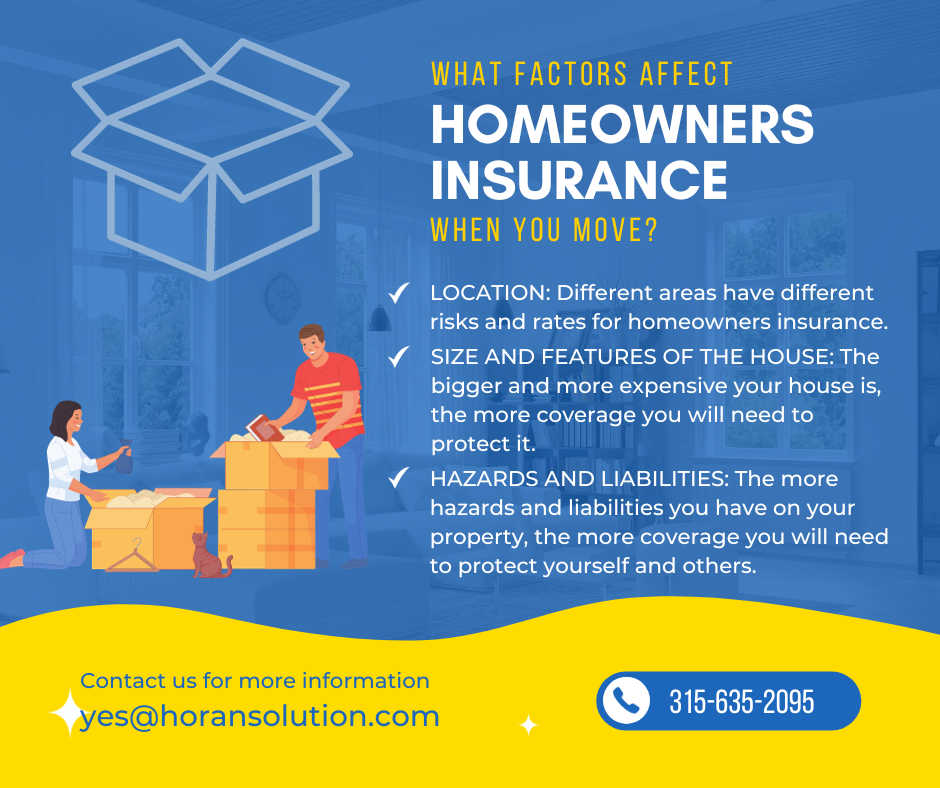 WHAT FACTORS AFFECT
HOMEOWNERS INSURANCE
WHEN YOU MOVE?

✓ LOCATION: Different areas have different risks and rates for homeowners insurance.

✓ SIZE AND FEATURES OF THE HOUSE: The bigger and more expensive your house is, the more coverage you will need to protect it.

✓ HAZARDS AND LIABILITIES: The more hazards and liabilities you have on your property, the more coverage you will need to protect yourself and others.

Contact us for more information
yes@horansolution.com

315-635-2095