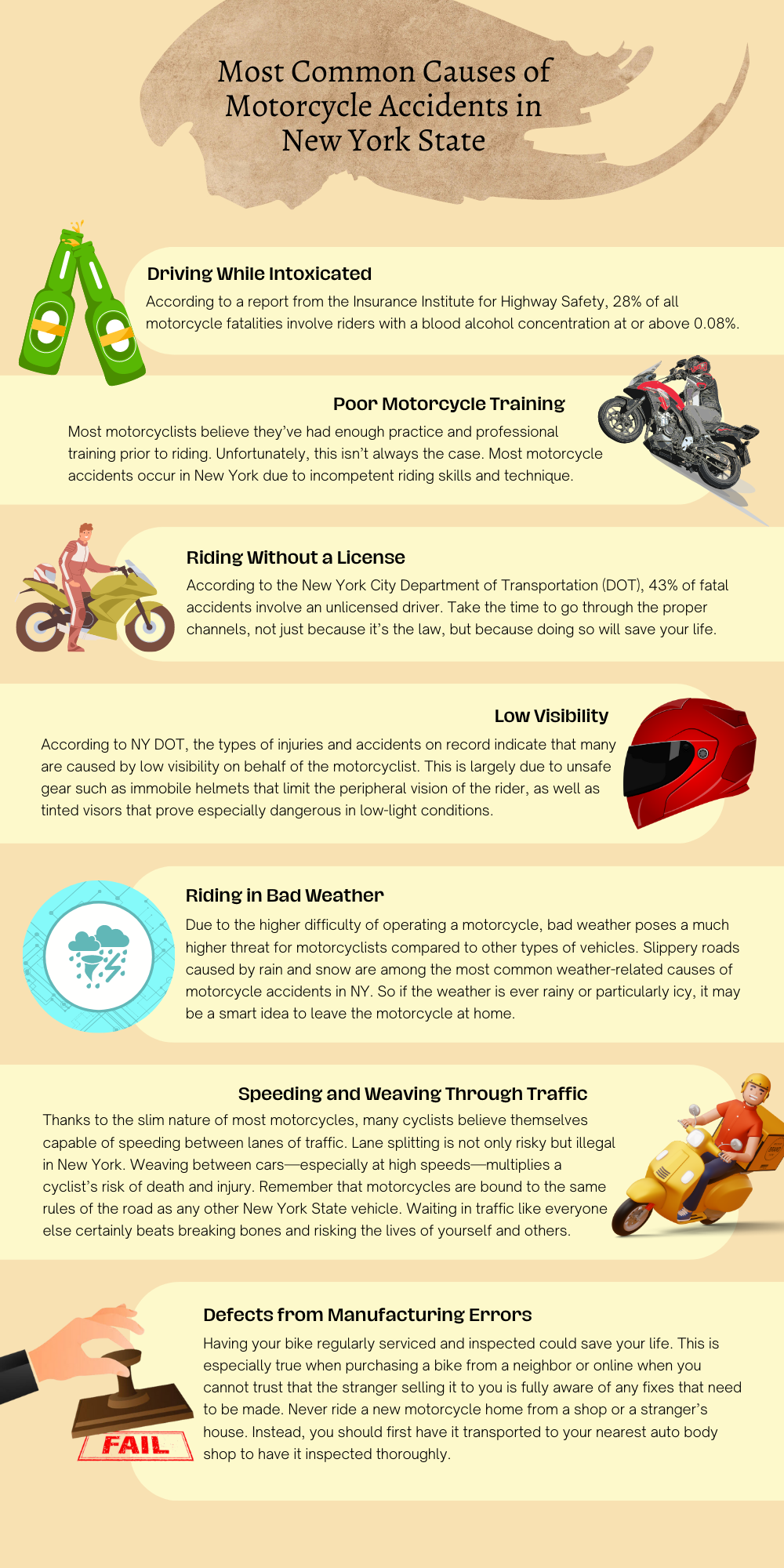 Most Common Causes of Motorcycle Accidents in New York State

Driving While Intoxicated

According to a report from the Insurance Institute for Highway Safety, 28% of all motorcycle fatalities involve riders with a blood alcohol concentration at or above 0.08%.

Poor Motorcycle Training

Most motorcyclists believe they've had enough practice and professional training prior to riding. Unfortunately, this isn't always the case. Most motorcycle accidents occur in New York due to incompetent riding skills and technique.

Riding Without a License

According to the New York City Department of Transportation (DOT), 43% of fatal accidents involve an unlicensed driver. Take the time to go through the proper channels, not just because it's the law, but because doing so will save your life.

Low Visibility

According to NY DOT, the types of injuries and accidents on record indicate that many are caused by low visibility on behalf of the motorcyclist. This is largely due to unsafe gear such as immobile helmets that limit the peripheral vision of the rider, as well as tinted visors that prove especially dangerous in low-light conditions.

Riding in Bad Weather

Due to the higher difficulty of operating a motorcycle, bad weather poses a much higher threat for motorcyclists compared to other types of vehicles. Slippery roads caused by rain and snow are among the most common weather-related causes of motorcycle accidents in NY. So if the weather is ever rainy or particularly icy, it may be a smart idea to leave the motorcycle at home.

Speeding and Weaving Through Traffic

Thanks to the slim nature of most motorcycles, many cyclists believe themselves capable of speeding between lanes of traffic. Lane splitting is not only risky but illegal in New York. Weaving between cars—especially at high speeds—multiplies a cyclist's risk of death and injury. Remember that motorcycles are bound to the same rules of the road as any other New York State vehicle. Waiting in traffic like everyone else certainly beats breaking bones and risking the lives of yourself and others.

Defects from Manufacturing Errors

Having your bike regularly serviced and inspected could save your life. This is especially true when purchasing a bike from a neighbor or online when you cannot trust that the stranger selling it to you is fully aware of any fixes that need to be made. Never ride a new motorcycle home from a shop or a stranger's house. Instead, you should first have it transported to your nearest auto body shop to have it inspected thoroughly.

FAIL