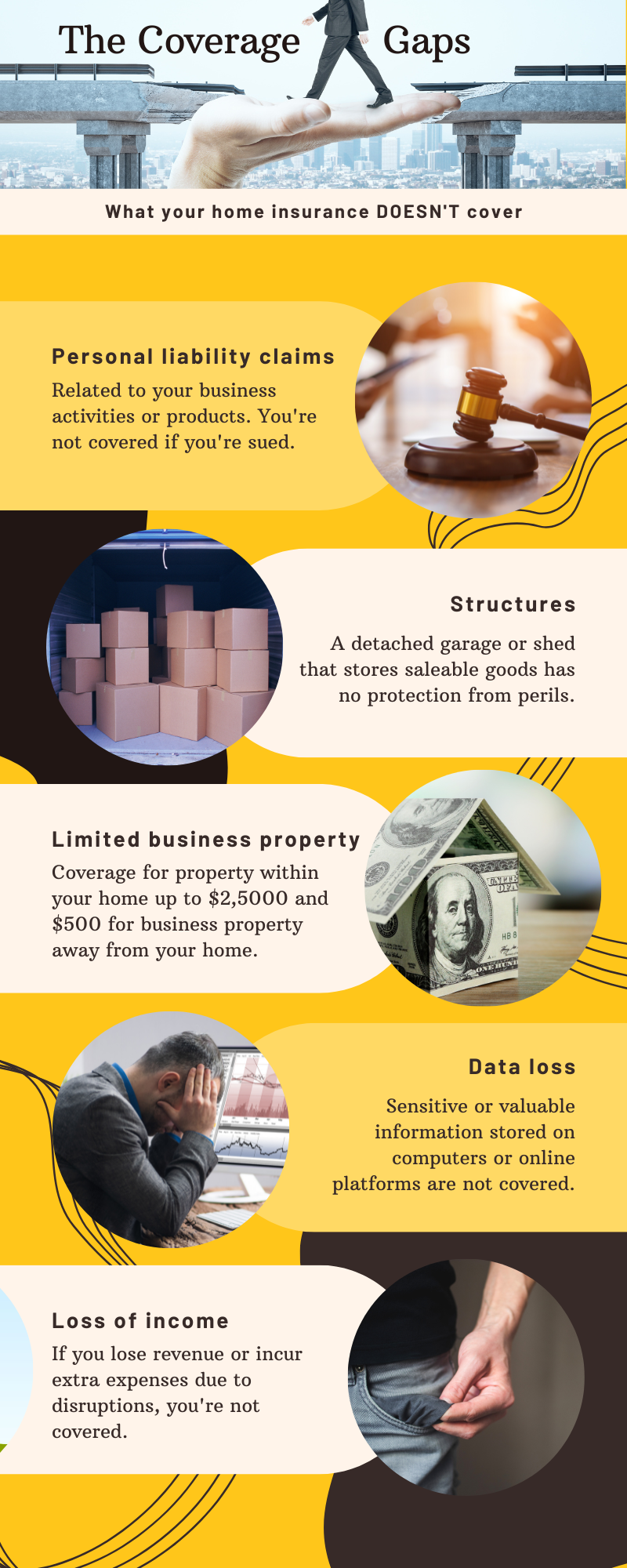 The Coverage Gaps

What your home insurance DOESN'T cover

Personal liability claims

Related to your business activities or products. You're not covered if you're sued.

Structures

A detached garage or shed that stores saleable goods has no protection from perils.

Limited business property

Coverage for property within your home up to $2,5000 and $500 for business property away from your home.

Data loss

Sensitive or valuable information stored on computers or online platforms are not covered.

Loss of income

If you lose revenue or incur extra expenses due to disruptions, you're not covered.