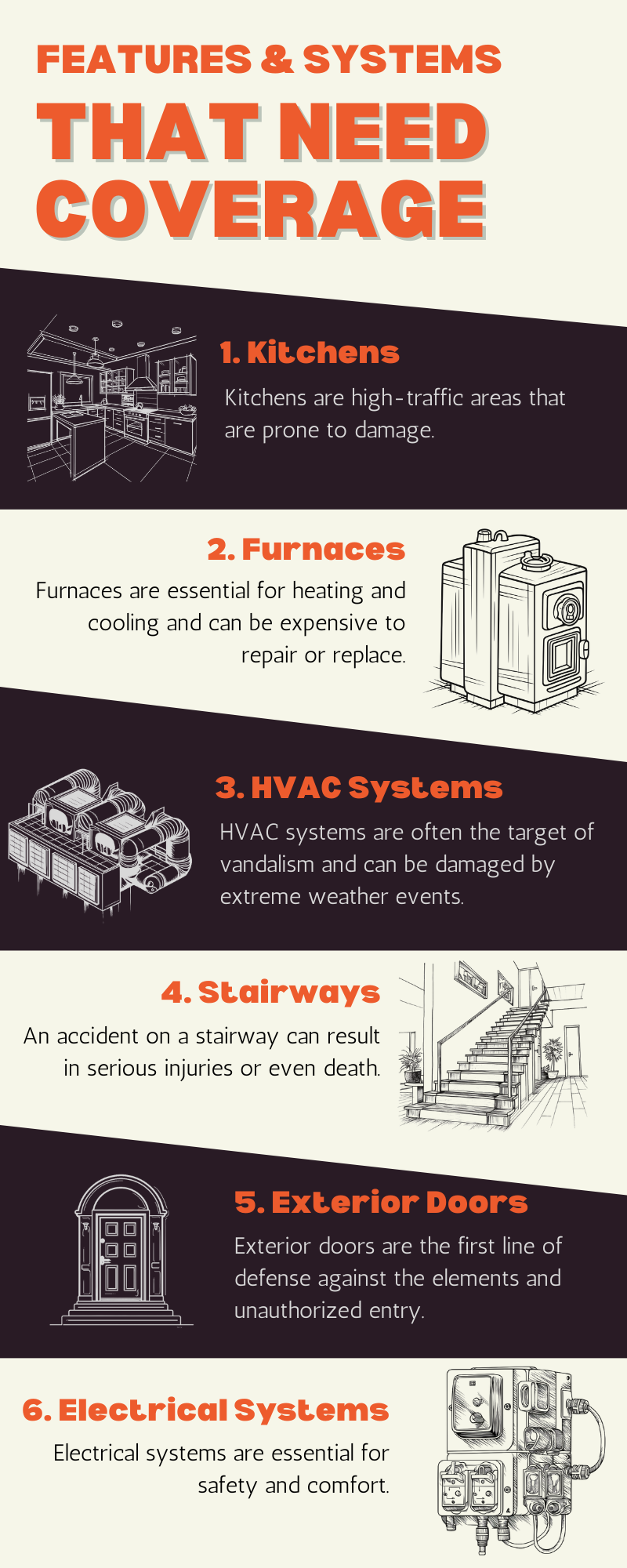 FEATURES & SYSTEMS
THAT NEED COVERAGE

1. Kitchens

Kitchens are high-traffic areas that are prone to damage.

2. Furnaces

Furnaces are essential for heating and cooling and can be expensive to repair or replace.

3. HVAC Systems

HVAC systems are often the target of vandalism and can be damaged by extreme weather events.

4. Stairways

An accident on a stairway can result in serious injuries or even death.

5. Exterior Doors

Exterior doors are the first line of defense against the elements and unauthorized entry.

6. Electrical Systems

Electrical systems are essential for safety and comfort.