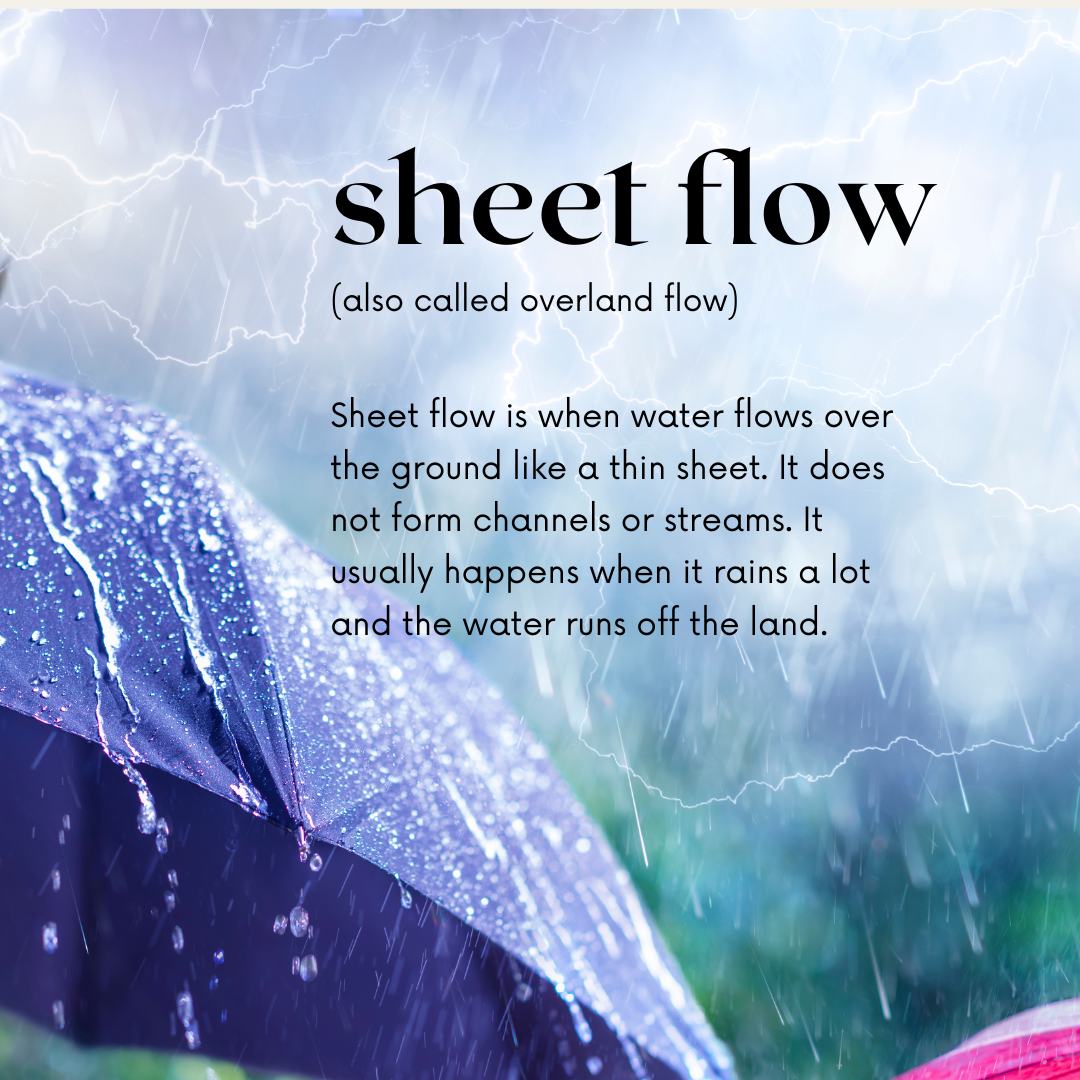 sheet flow

(also called overland flow)

Sheet flow is when water flows over the ground like a thin sheet. It does not form channels or streams. It usually happens when it rains a lot and the water runs off the land.