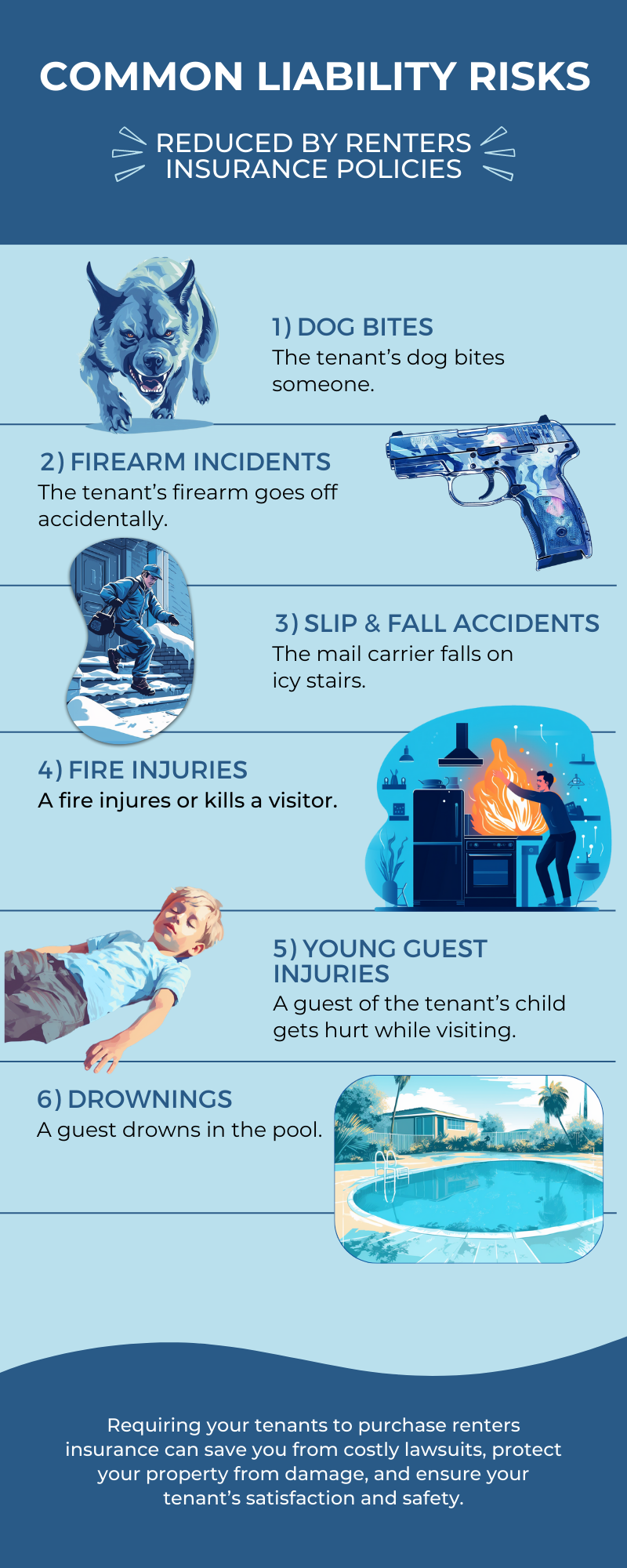 COMMON LIABILITY RISKS

REDUCED BY RENTERS INSURANCE POLICIES

1) DOG BITES
The tenant's dog bites someone.

2) FIREARM INCIDENTS
The tenant's firearm goes off accidentally.

3) SLIP & FALL ACCIDENTS
The mail carrier falls on icy stairs.

4) FIRE INJURIES
A fire injures or kills a visitor.

5) YOUNG GUEST INJURIES
A guest of the tenant's child gets hurt while visiting.

6) DROWNINGS
A guest drowns in the pool.

Requiring your tenants to purchase renters insurance can save you from costly lawsuits, protect your property from damage, and ensure your tenant's satisfaction and safety.