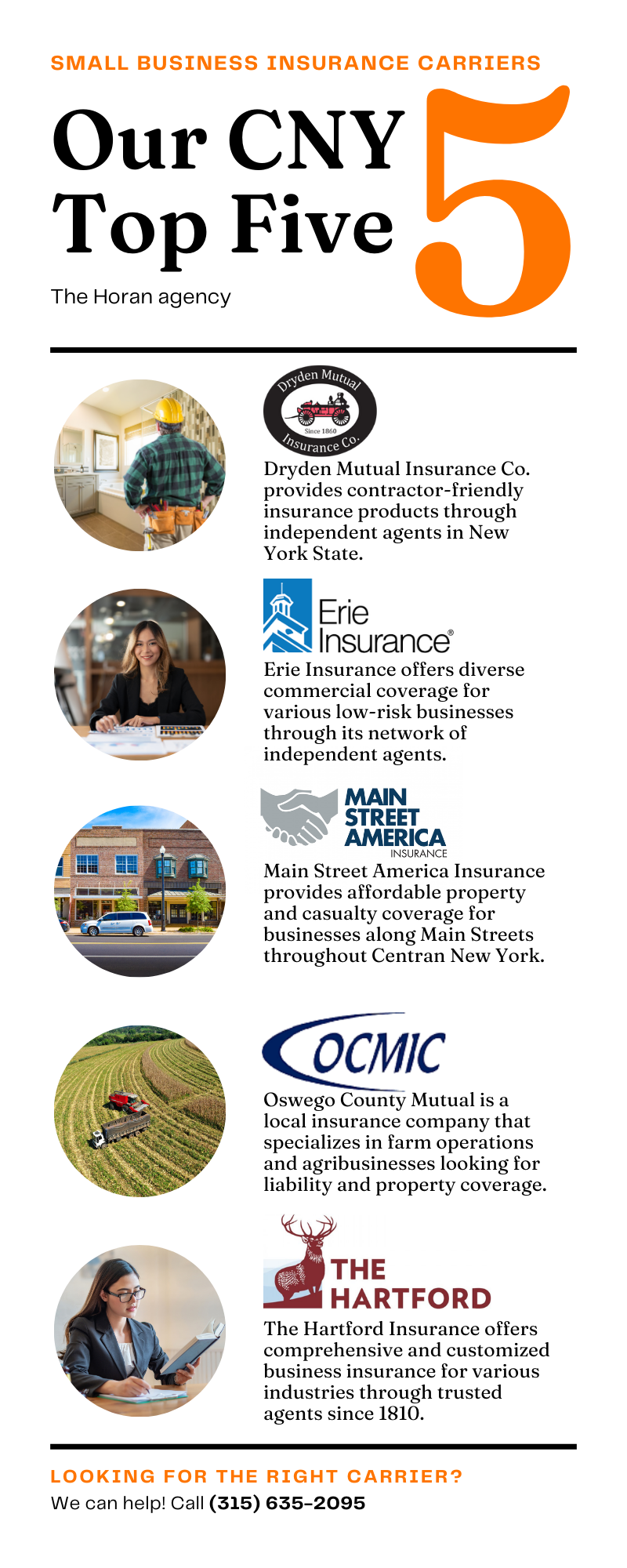 SMALL BUSINESS INSURANCE CARRIERS

Our CNY Top Five

5

The Horan agency

Dryden Mutual Insurance Co. Since 1860

Dryden Mutual Insurance Co. provides contractor-friendly insurance products through independent agents in New York State.

Erie Insurance®

Erie Insurance offers diverse commercial coverage for various low-risk businesses through its network of independent agents.

MAIN STREET AMERICA INSURANCE

Main Street America Insurance provides affordable property and casualty coverage for businesses along Main Streets throughout Centran New York.

OCMIC

Oswego County Mutual is a local insurance company that specializes in farm operations and agribusinesses looking for liability and property coverage.

THE HARTFORD

The Hartford Insurance offers comprehensive and customized business insurance for various industries through trusted agents since 1810.

LOOKING FOR THE RIGHT CARRIER?

We can help! Call (315) 635-2095