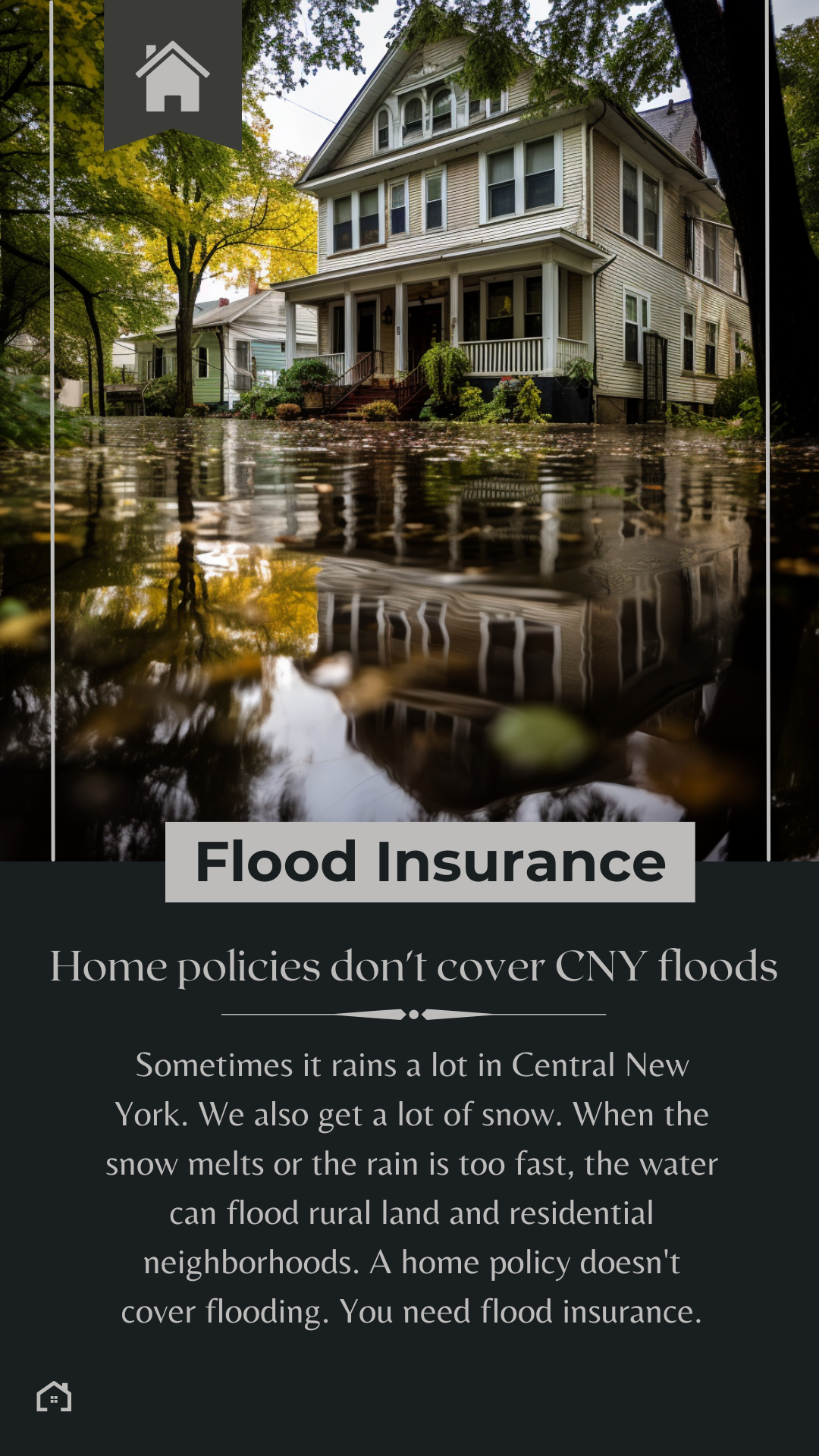 Flood Insurance

Home policies don't cover CNY floods

Sometimes it rains a lot in Central New York. We also get a lot of snow. When the snow melts or the rain is too fast, the water can flood rural land and residential neighborhoods. A home policy doesn't cover flooding. You need flood insurance.