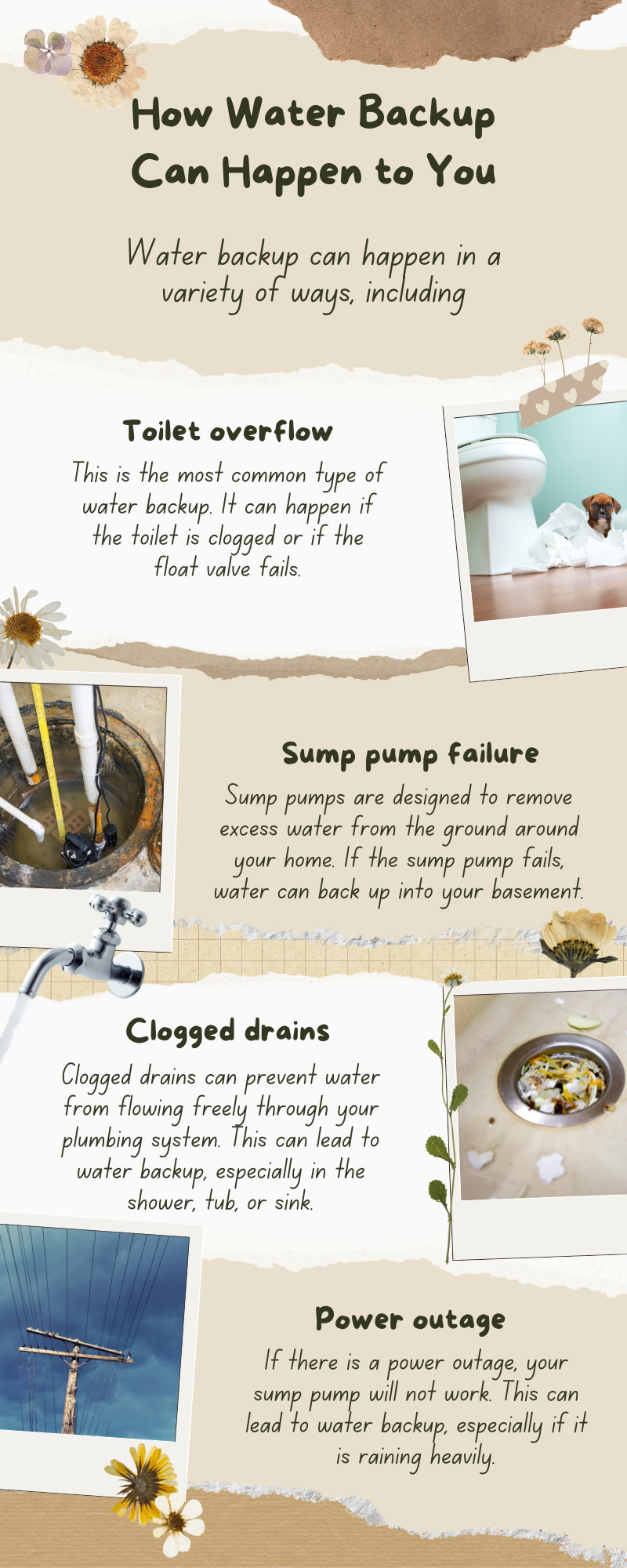 How Water Backup Can Happen to You

Water backup can happen in a variety of ways, including

Toilet overflow

This is the most common type of water backup. It can happen if the toilet is clogged or if the float valve fails.

Sump pump failure

Sump pumps are designed to remove excess water from the ground around your home. If the sump pump fails, water can back up into your basement.

Clogged drains

Clogged drains can prevent water from flowing freely through your plumbing system. This can lead to water backup, especially in the shower, tub, or sink.

Power outage

If there is a power outage, your sump pump will not work. This can lead to water backup, especially if it is raining heavily.