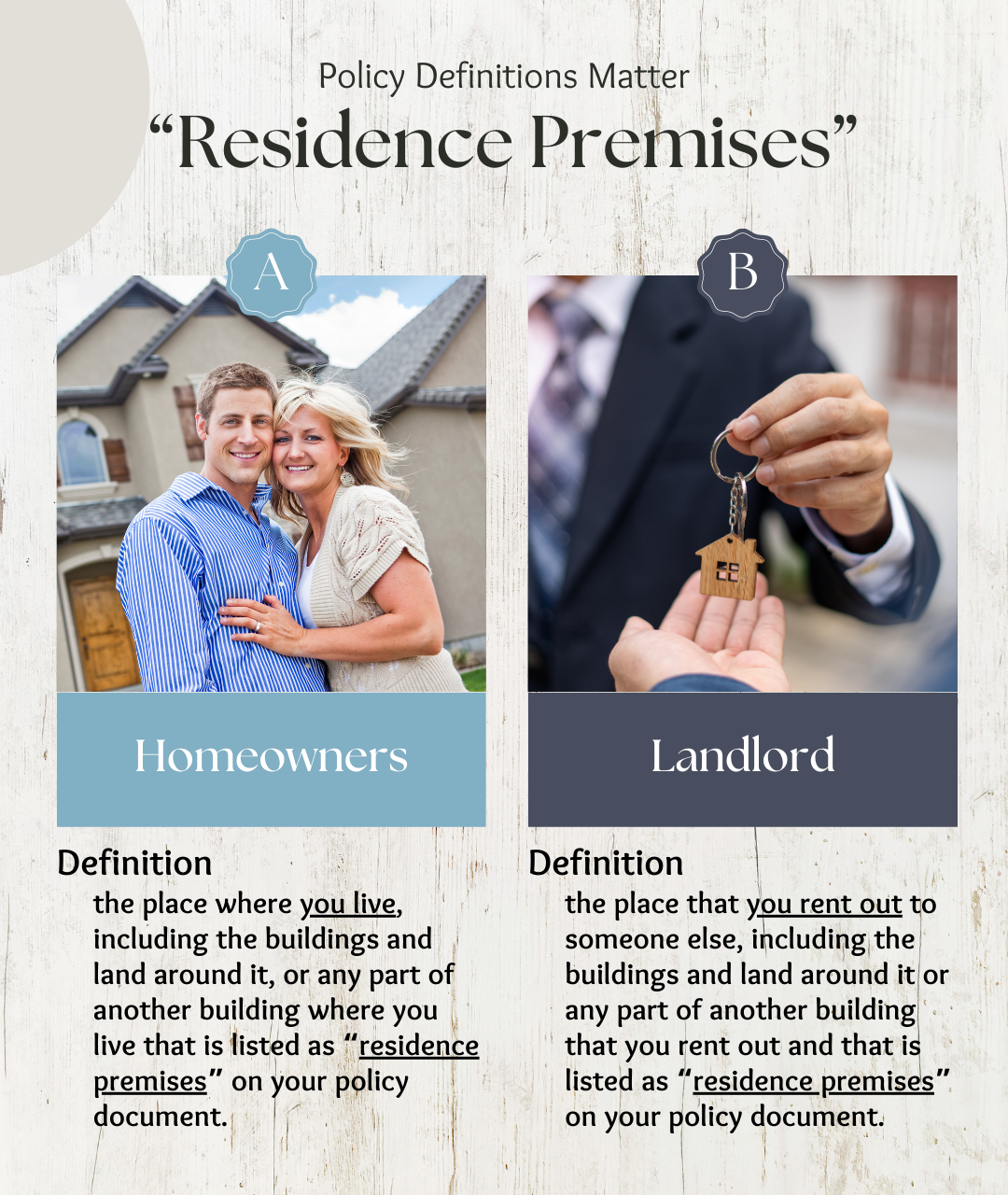 Policy Definitions Matter
“Residence Premises”

A

Homeowners

Definition
the place where you live, including the buildings and land around it, or any part of another building where you live that is listed as “residence premises” on your policy document.

B

Landlord

Definition
the place that you rent out to someone else, including the buildings and land around it or any part of another building that you rent out and that is listed as “residence premises” on your policy document.