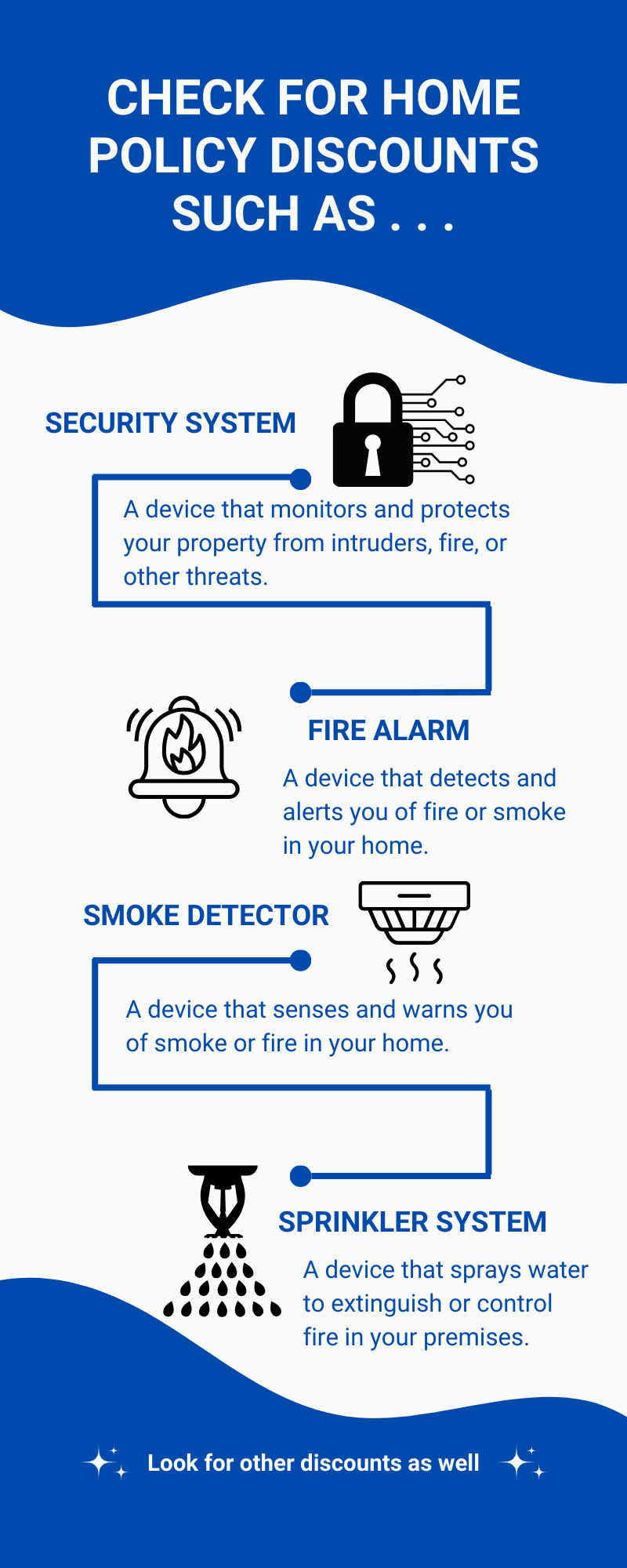 CHECK FOR HOME POLICY DISCOUNTS SUCH AS . . .

SECURITY SYSTEM

A device that monitors and protects your property from intruders, fire, or other threats.

FIRE ALARM

A device that detects and alerts you of fire or smoke in your home.

SMOKE DETECTOR

A device that senses and warns you of smoke or fire in your home.

SPRINKLER SYSTEM

A device that sprays water to extinguish or control fire in your premises.

Look for other discounts as well