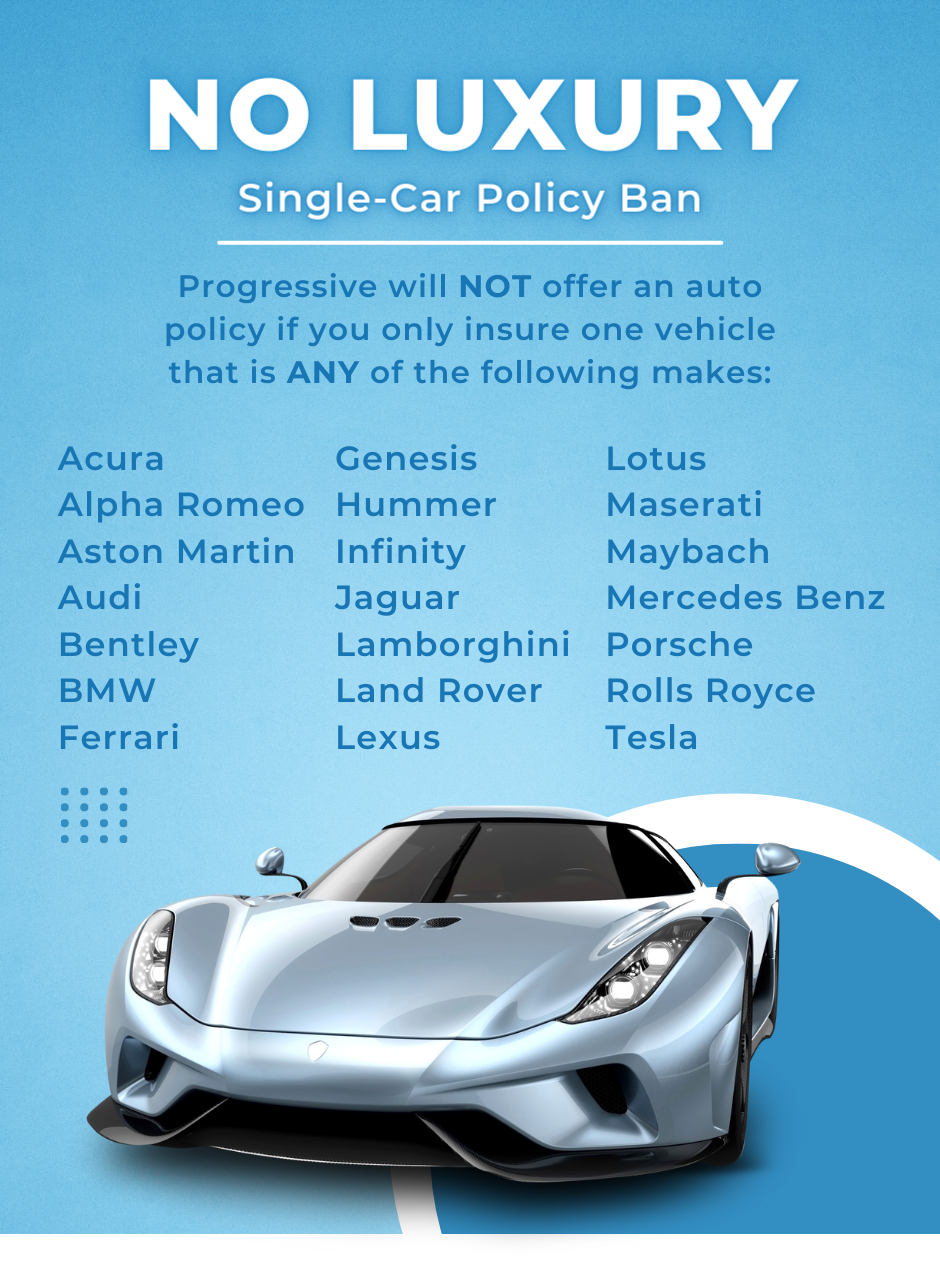 NO LUXURY
Single-Car Policy Ban

Progressive will NOT offer an auto policy if you only insure one vehicle that is ANY of the following makes:

Acura
Alpha Romeo
Aston Martin
Audi
Bentley
BMW
Ferrari

Genesis
Hummer
Infinity
Jaguar
Lamborghini
Land Rover
Lexus

Lotus
Maserati
Maybach
Mercedes Benz
Porsche
Rolls Royce
Tesla